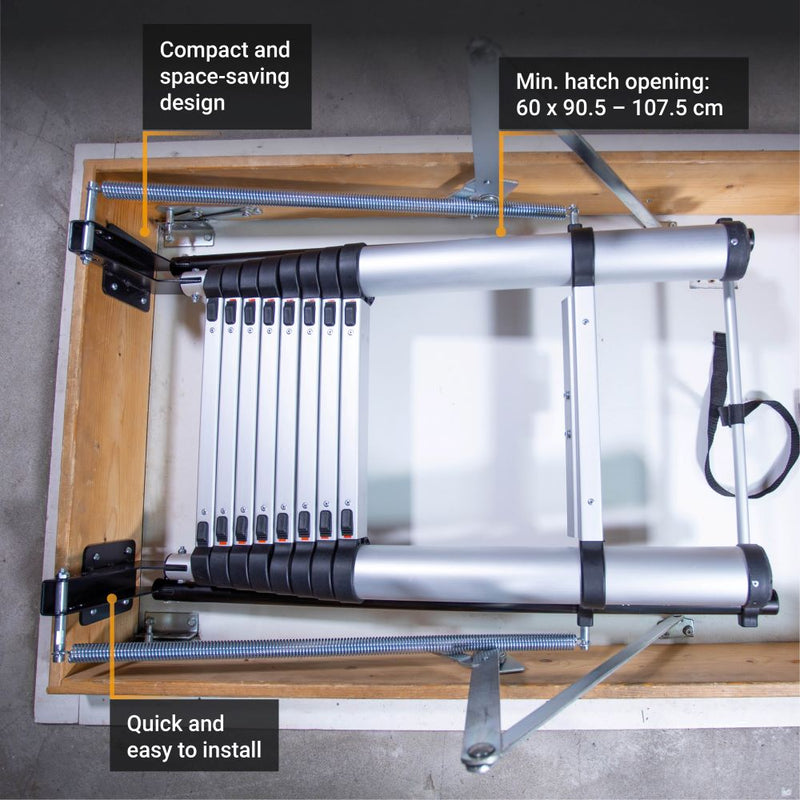 Compact and space-saving design

Min. hatch opening: 60 x 90.5 – 107.5 cm

Quick and easy to install