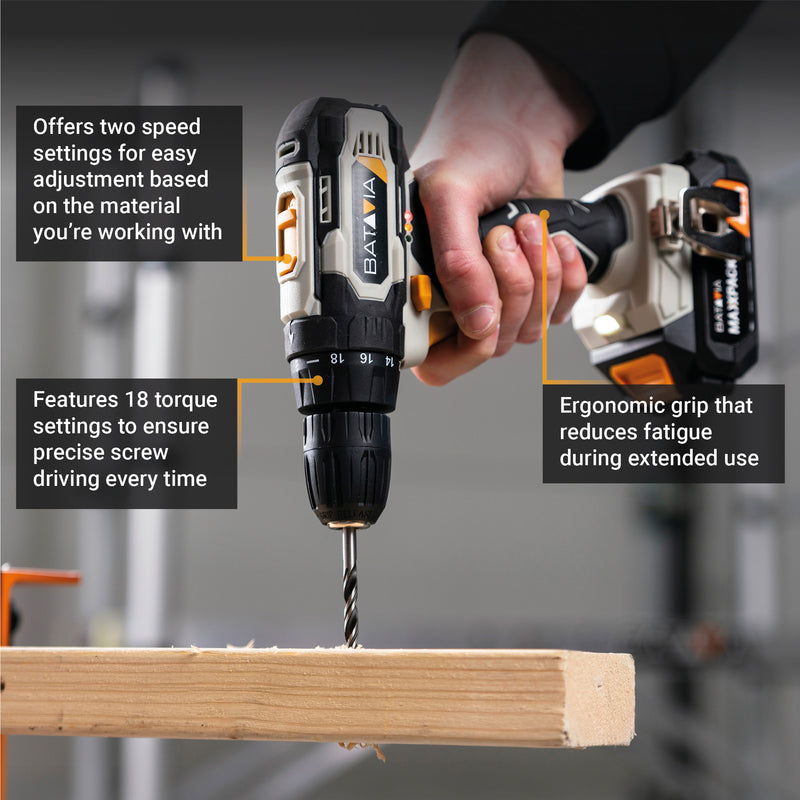 Offers two speed settings for easy adjustment based on the material you're working with

BATAVIA

18 16 14

Features 18 torque settings to ensure precise screw driving every time

BATAVIA MAXXPACK

Ergonomic grip that reduces fatigue during extended use